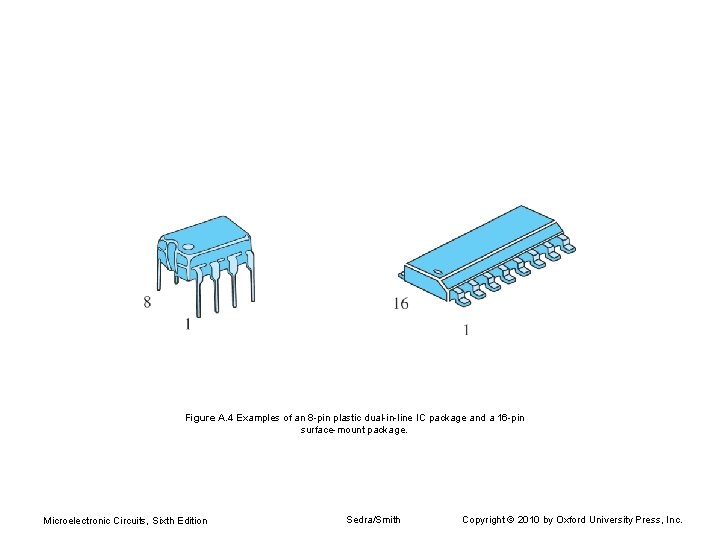 8

1

16

1

Figure A.4 Examples of an 8-pin plastic dual-in-line IC package and a 16-pin surface-mount package.

Microelectronic Circuits, Sixth Edition

Sedra/Smith

Copyright © 2010 by Oxford University Press, Inc.