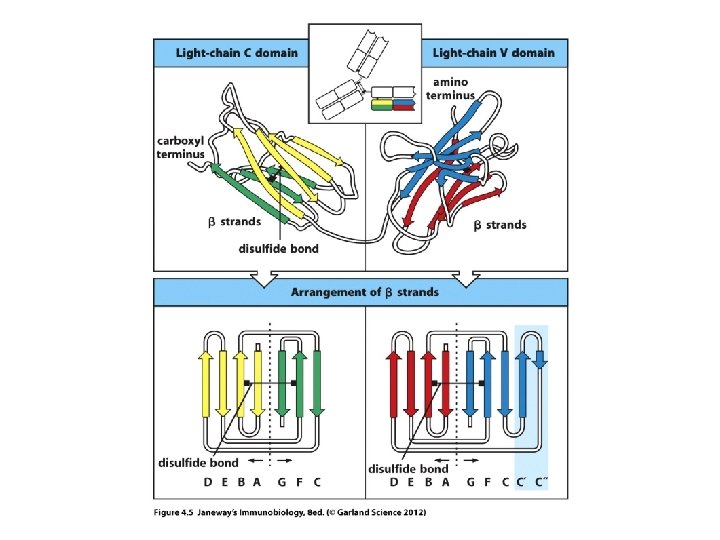 Light-chain C domain

Light-chain V domain

amino terminus

carboxyl terminus

β strands

disulfide bond

β strands

Arrangement of β strands

disulfide bond

D E B A G F C

disulfide bond

D E B A G F C C′ C″

Figure 4.5 Janeway's Immunobiology, 8ed. (© Garland Science 2012)