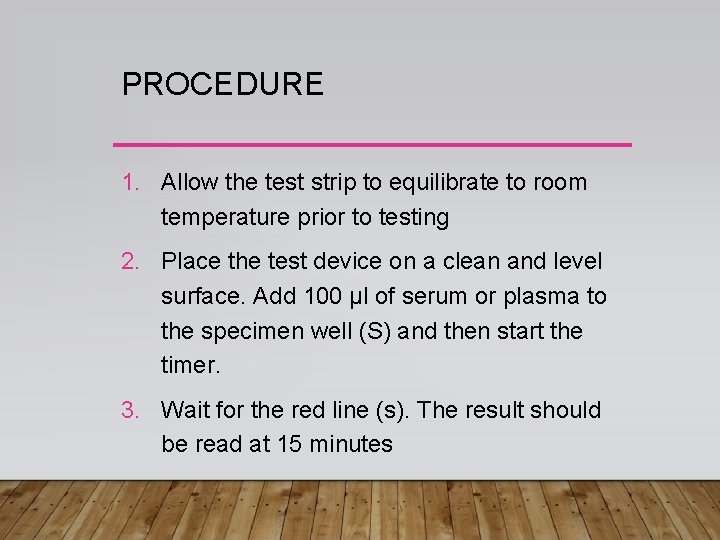 PROCEDURE

1. Allow the test strip to equilibrate to room temperature prior to testing

2. Place the test device on a clean and level surface. Add 100 µl of serum or plasma to the specimen well (S) and then start the timer.

3. Wait for the red line (s). The result should be read at 15 minutes