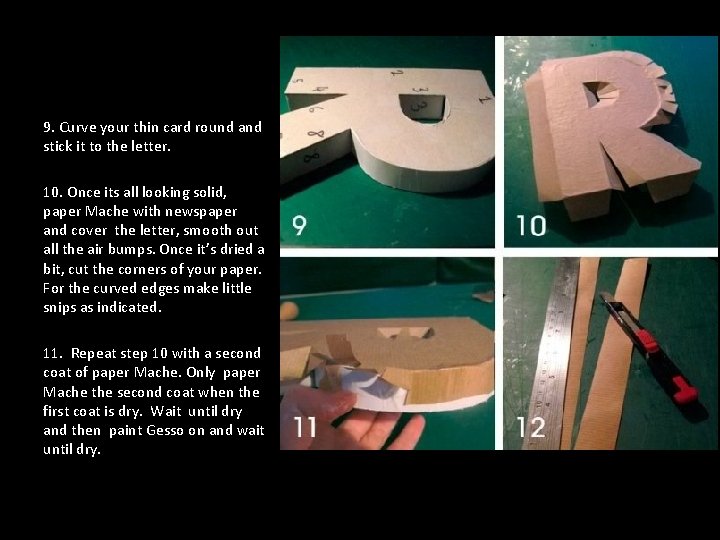 9. Curve your thin card round and stick it to the letter.

10. Once its all looking solid, paper Mache with newspaper and cover the letter, smooth out all the air bumps. Once it's dried a bit, cut the corners of your paper. For the curved edges make little snips as indicated.

11. Repeat step 10 with a second coat of paper Mache. Only paper Mache the second coat when the first coat is dry. Wait until dry and then paint Gesso on and wait until dry.

9

10

11

12