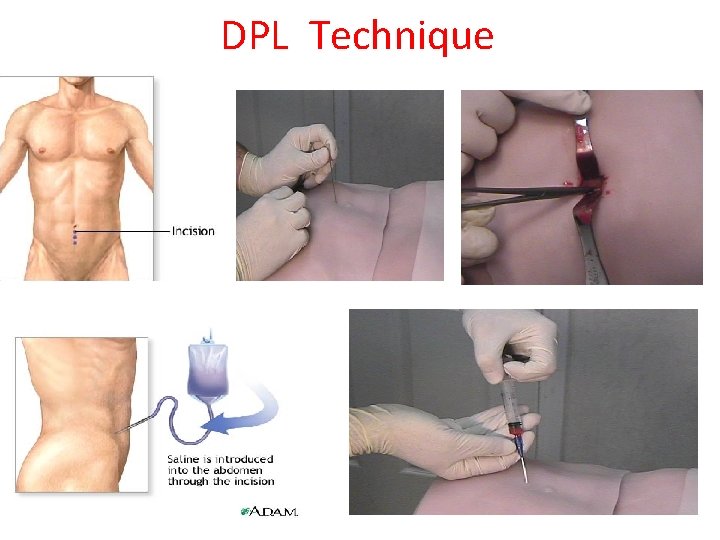 DPL Technique

Incision

Saline is introduced into the abdomen through the incision

A.D.A.M.