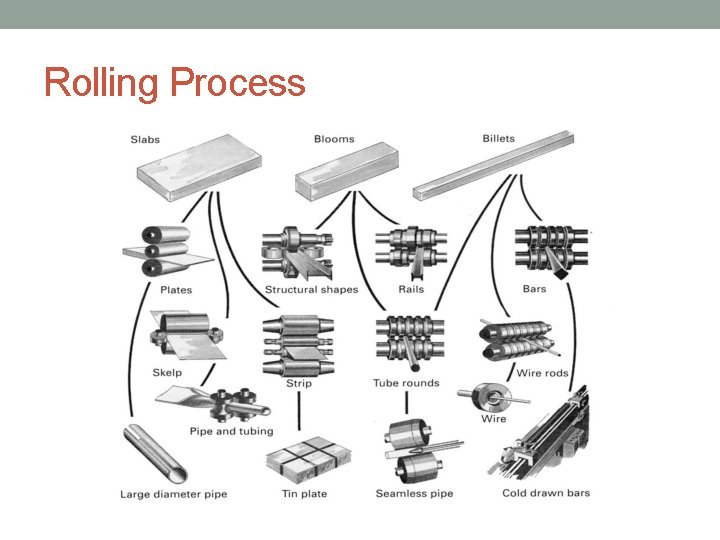 Rolling Process

Slabs

Blooms

Billets

Plates

Structural shapes

Rails

Bars

Skelp

Strip

Tube rounds

Wire rods

Pipe and tubing

Wire

Large diameter pipe

Tin plate

Seamless pipe

Cold drawn bars