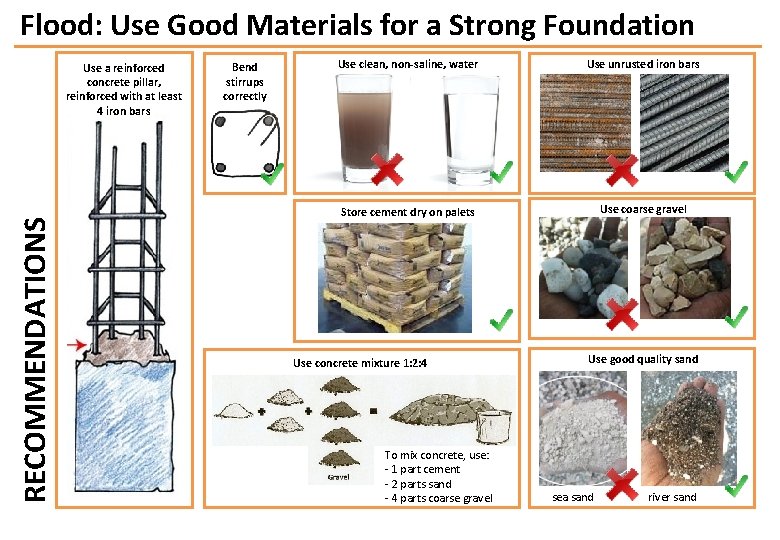 Flood: Use Good Materials for a Strong Foundation

RECOMMENDATIONS

Use a reinforced concrete pillar, reinforced with at least 4 iron bars

Bend stirrups correctly

Use clean, non-saline, water

Use unrusted iron bars

Store cement dry on palets

Use coarse gravel

Use concrete mixture 1:2:4

Gravel

To mix concrete, use:
- 1 part cement
- 2 parts sand
- 4 parts coarse gravel

Use good quality sand

sea sand

river sand