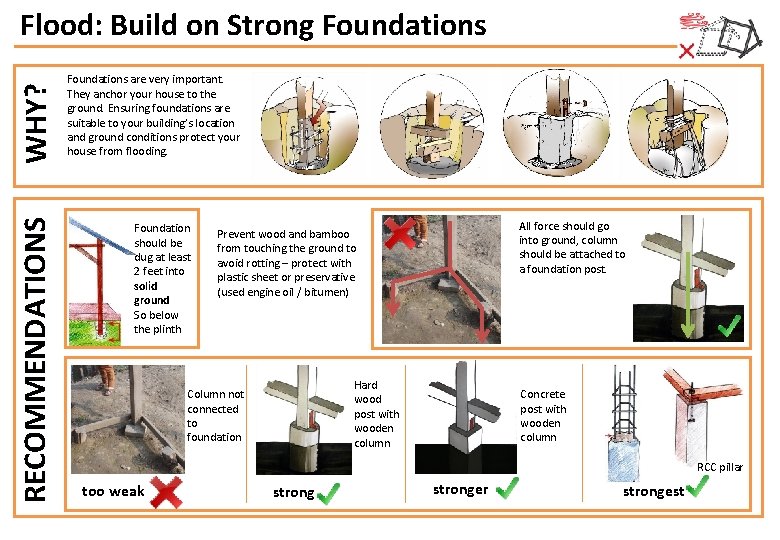 Flood: Build on Strong Foundations

WHY?

Foundations are very important. They anchor your house to the ground. Ensuring foundations are suitable to your building's location and ground conditions protect your house from flooding.

RECOMMENDATIONS

Foundation should be dug at least 2 feet into solid ground So below the plinth

Prevent wood and bamboo from touching the ground to avoid rotting – protect with plastic sheet or preservative (used engine oil / bitumen)

All force should go into ground, column should be attached to a foundation post.

Column not connected to foundation

too weak

Hard wood post with wooden column

strong

Concrete post with wooden column

stronger

RCC pillar

strongest