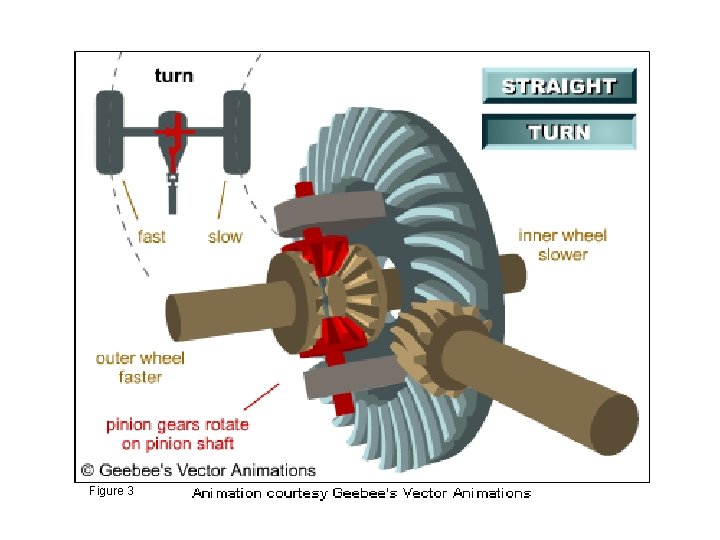 turn

STRAIGHT

TURN

fast

slow

inner wheel slower

outer wheel faster

pinion gears rotate on pinion shaft

© Geebee's Vector Animations

Figure 3

Animation courtesy Geebee's Vector Animations