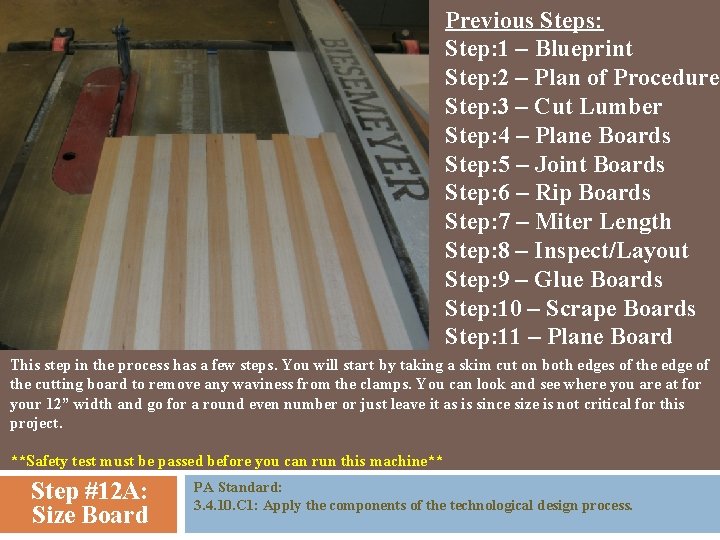 BIESEMEYER

Previous Steps:
Step:1 – Blueprint
Step:2 – Plan of Procedure
Step:3 – Cut Lumber
Step:4 – Plane Boards
Step:5 – Joint Boards
Step:6 – Rip Boards
Step:7 – Miter Length
Step:8 – Inspect/Layout
Step:9 – Glue Boards
Step:10 – Scrape Boards
Step:11 – Plane Board

This step in the process has a few steps. You will start by taking a skim cut on both edges of the edge of the cutting board to remove any waviness from the clamps. You can look and see where you are at for your 12” width and go for a round even number or just leave it as is since size is not critical for this project.

**Safety test must be passed before you can run this machine**

Step #12A:
Size Board

PA Standard:
3.4.10.C1: Apply the components of the technological design process.