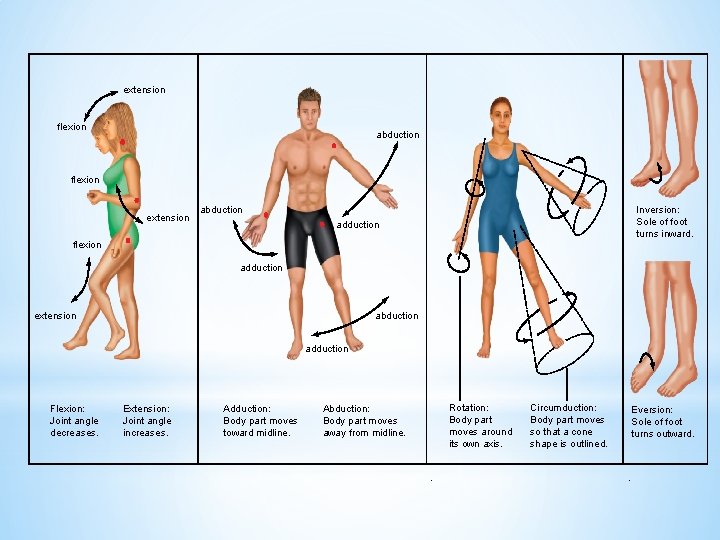 extension

flexion

flexion

extension

flexion

extension

Flexion: Joint angle decreases.

Extension: Joint angle increases.

abduction

abduction

adduction

adduction

abduction

adduction

Adduction: Body part moves toward midline.

Abduction: Body part moves away from midline.

Rotation: Body part moves around its own axis.

Circumduction: Body part moves so that a cone shape is outlined.

Inversion: Sole of foot turns inward.

Eversion: Sole of foot turns outward.