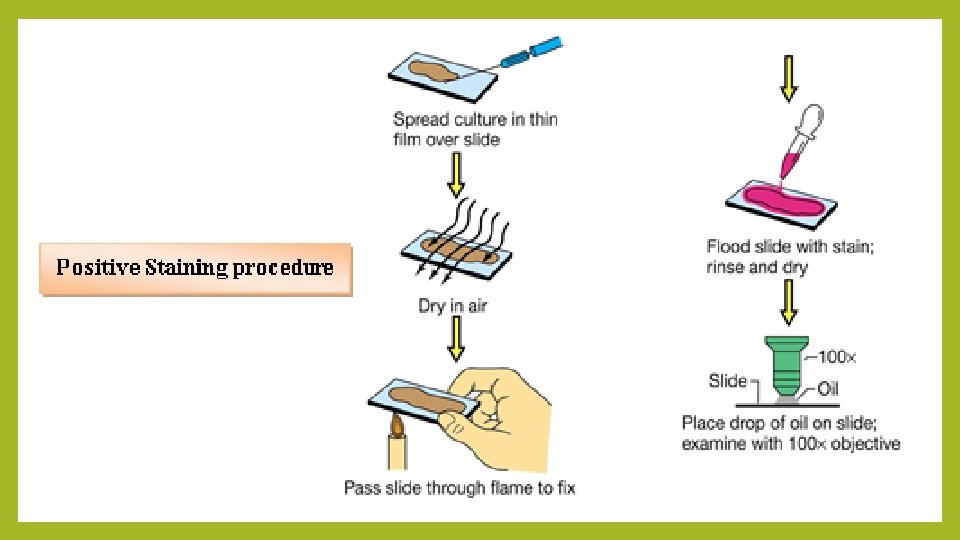 Positive Staining procedure

Spread culture in thin film over slide

Dry in air

Pass slide through flame to fix

Flood slide with stain; rinse and dry

100×
Slide
Oil

Place drop of oil on slide; examine with 100× objective