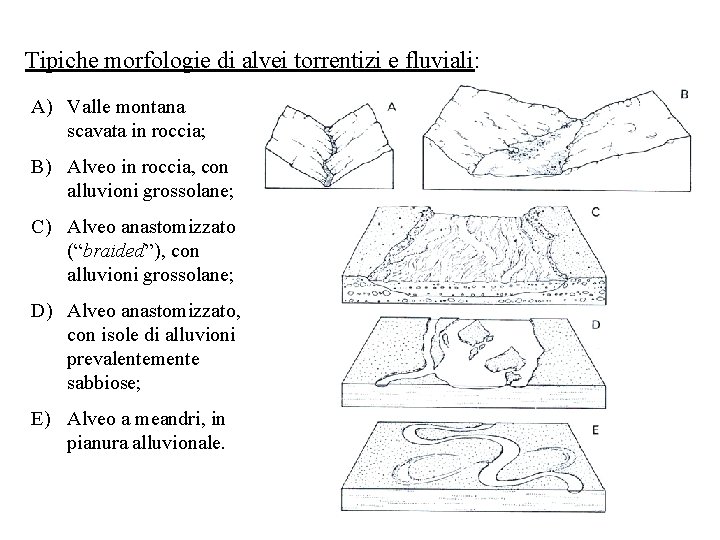 Tipiche morfologie di alvei torrentizi e fluviali:

A) Valle montana scavata in roccia;

B) Alveo in roccia, con alluvioni grossolane;

C) Alveo anastomizzato ("braided"), con alluvioni grossolane;

D) Alveo anastomizzato, con isole di alluvioni prevalentemente sabbiose;

E) Alveo a meandri, in pianura alluvionale.

A

B

C

D

E