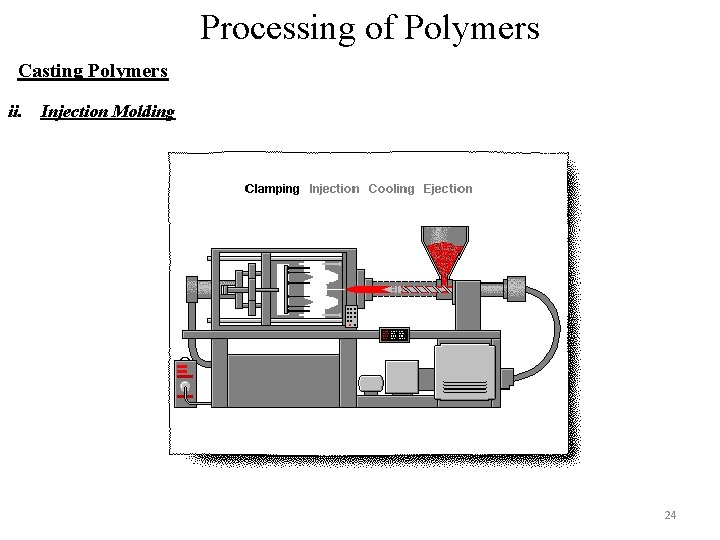 Processing of Polymers

Casting Polymers

ii. Injection Molding

Clamping Injection Cooling Ejection

24