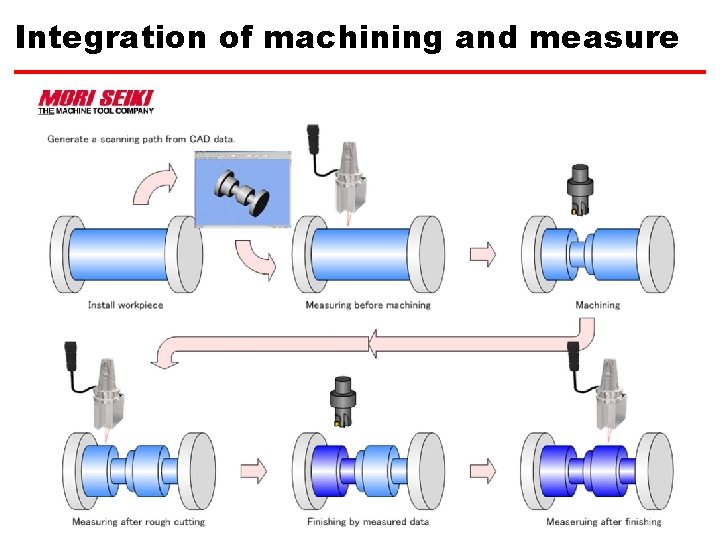 Integration of machining and measure

MORI SEIKI
THE MACHINE TOOL COMPANY

Generate a scanning path from CAD data.

Install workpiece

Measuring before machining

Machining

Measuring after rough cutting

Finishing by measured data

Measeruing after finishing