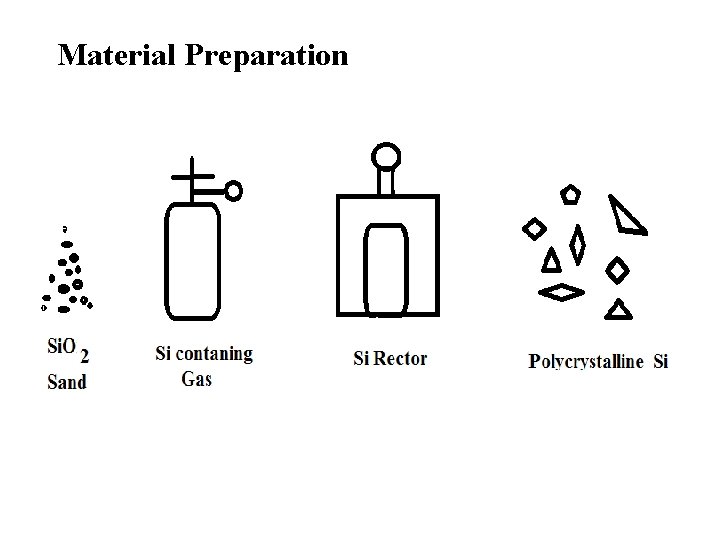 Material Preparation

$SiO_2$
Sand

Si contaning
Gas

Si Rector

Polycrystalline Si