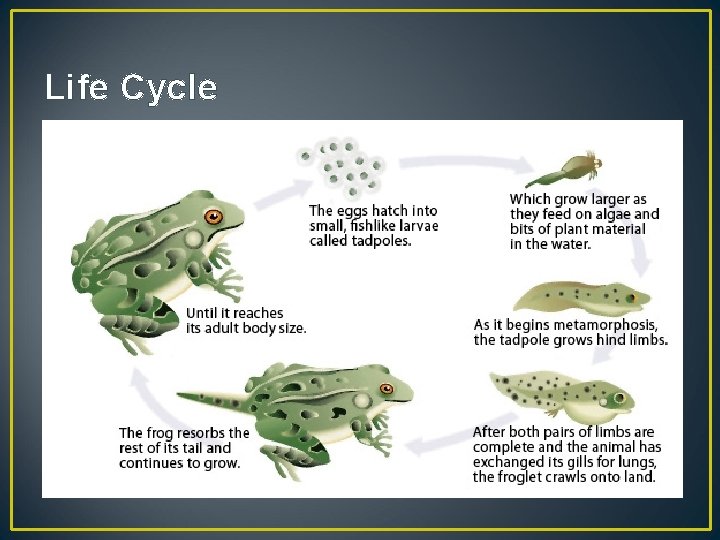 Life Cycle

The eggs hatch into small, fishlike larvae called tadpoles.

Which grow larger as they feed on algae and bits of plant material in the water.

As it begins metamorphosis, the tadpole grows hind limbs.

After both pairs of limbs are complete and the animal has exchanged its gills for lungs, the froglet crawls onto land.

The frog resorbs the rest of its tail and continues to grow.

Until it reaches its adult body size.