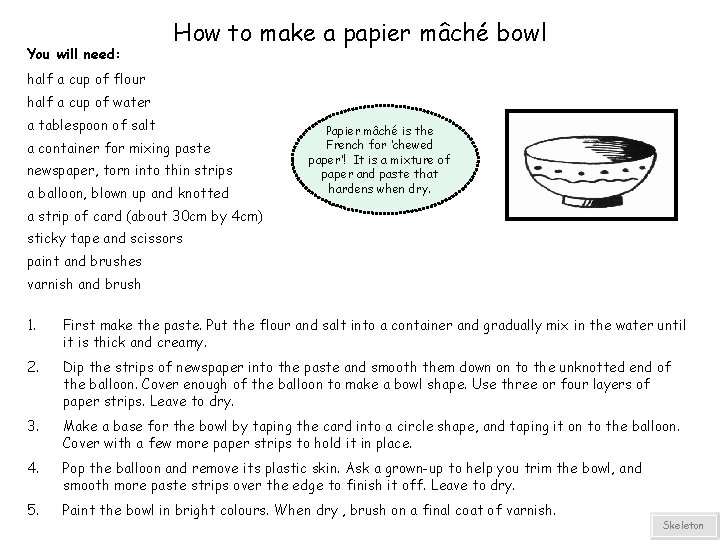 How to make a papier mâché bowl

You will need:

half a cup of flour
half a cup of water
a tablespoon of salt
a container for mixing paste
newspaper, torn into thin strips
a balloon, blown up and knotted
a strip of card (about 30cm by 4cm)
sticky tape and scissors
paint and brushes
varnish and brush

Papier mâché is the French for 'chewed paper'! It is a mixture of paper and paste that hardens when dry.

1. First make the paste. Put the flour and salt into a container and gradually mix in the water until it is thick and creamy.

2. Dip the strips of newspaper into the paste and smooth them down on to the unknotted end of the balloon. Cover enough of the balloon to make a bowl shape. Use three or four layers of paper strips. Leave to dry.

3. Make a base for the bowl by taping the card into a circle shape, and taping it on to the balloon. Cover with a few more paper strips to hold it in place.

4. Pop the balloon and remove its plastic skin. Ask a grown-up to help you trim the bowl, and smooth more paste strips over the edge to finish it off. Leave to dry.

5. Paint the bowl in bright colours. When dry , brush on a final coat of varnish.

Skeleton