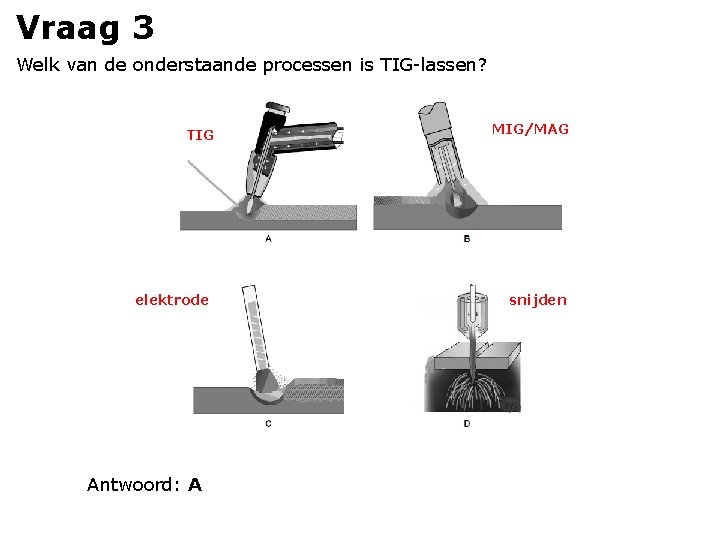 Vraag 3

Welk van de onderstaande processen is TIG-lassen?

TIG

A

MIG/MAG

B

elektrode

C

snijden

D

Antwoord: A