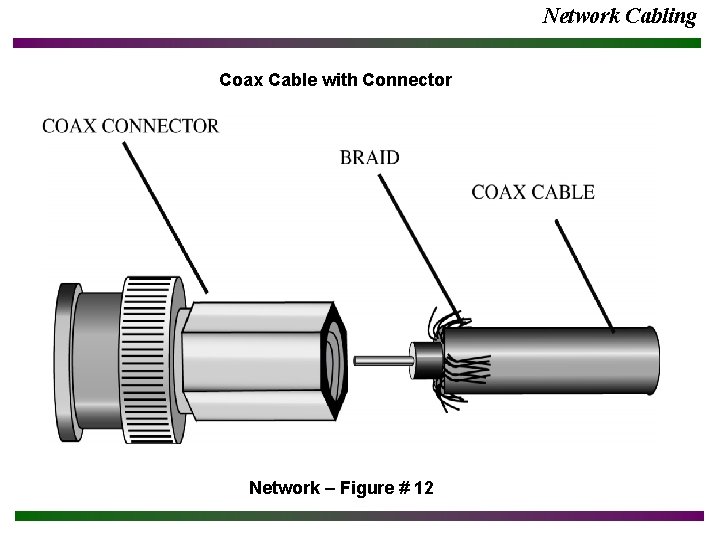 Network Cabling

Coax Cable with Connector

COAX CONNECTOR

BRAID

COAX CABLE

Network – Figure # 12