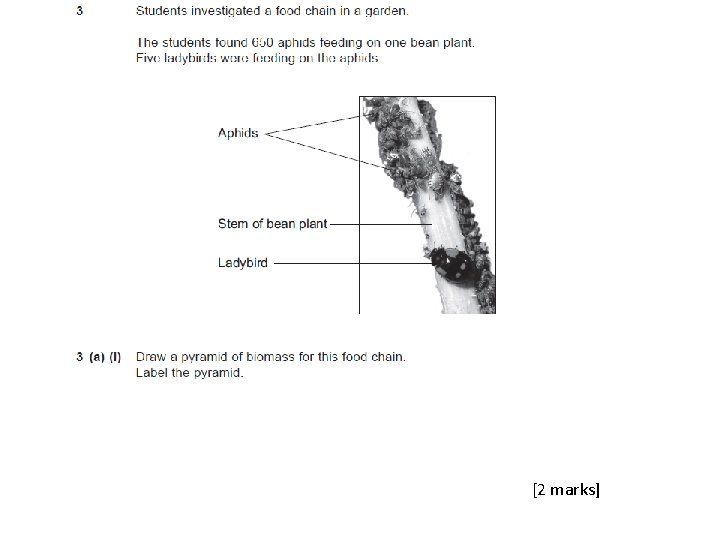 3 Students investigated a food chain in a garden.

The students found 650 aphids feeding on one bean plant. Five ladybirds were feeding on the aphids

Aphids

Stem of bean plant

Ladybird

3 (a) (i) Draw a pyramid of biomass for this food chain. Label the pyramid.

[2 marks]