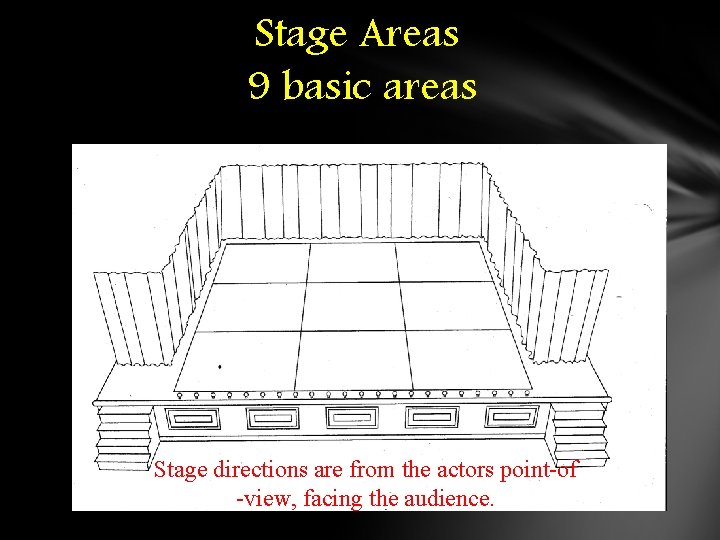 Stage Areas
9 basic areas

Stage directions are from the actors point-of -view, facing the audience.