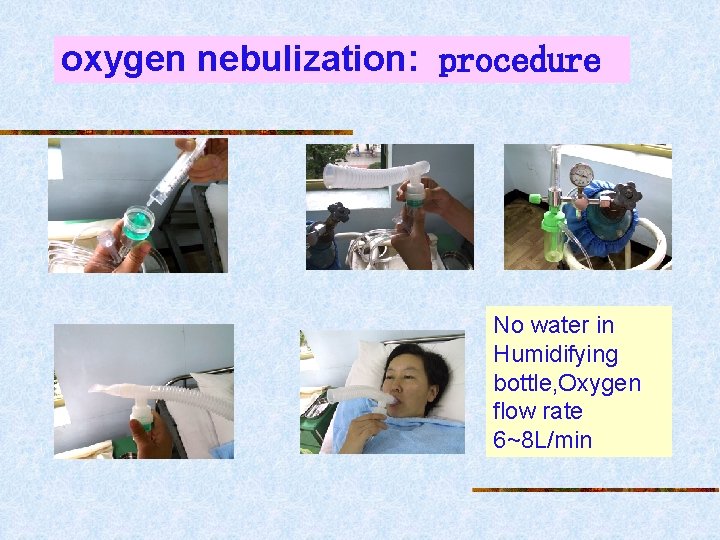 oxygen nebulization: procedure

No water in Humidifying bottle,Oxygen flow rate 6~8L/min