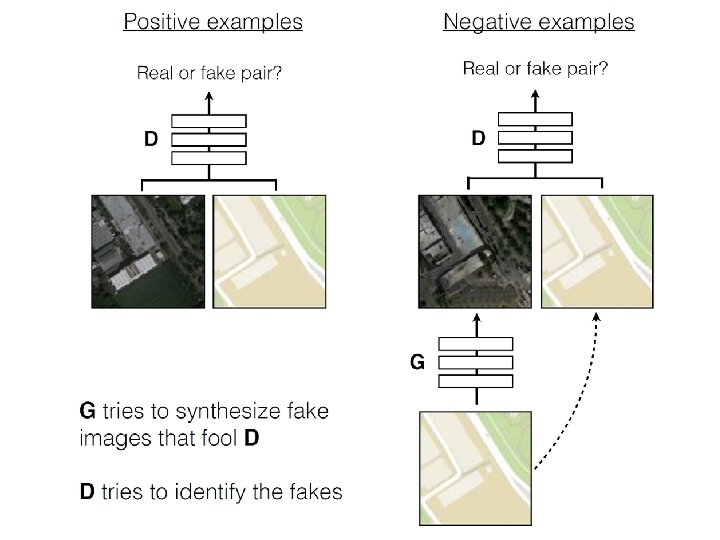 Positive examples

Real or fake pair?

D

Negative examples

Real or fake pair?

D

G

G tries to synthesize fake images that fool D

D tries to identify the fakes