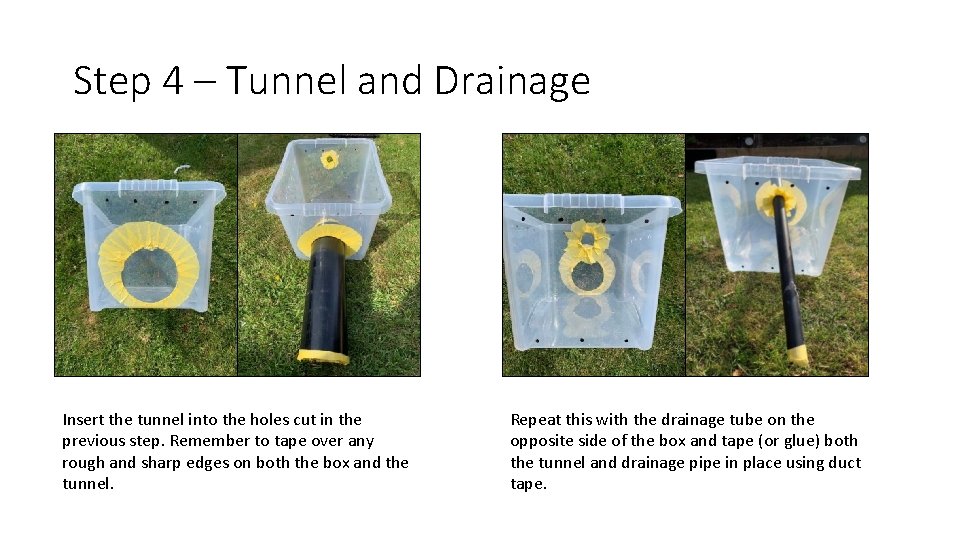 Step 4 – Tunnel and Drainage

Insert the tunnel into the holes cut in the previous step. Remember to tape over any rough and sharp edges on both the box and the tunnel.

Repeat this with the drainage tube on the opposite side of the box and tape (or glue) both the tunnel and drainage pipe in place using duct tape.