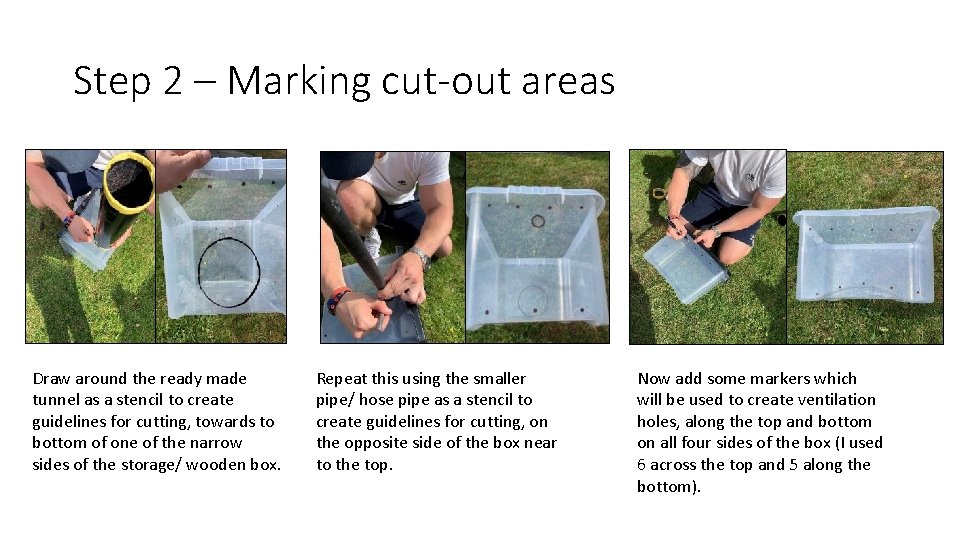 Step 2 – Marking cut-out areas

Draw around the ready made tunnel as a stencil to create guidelines for cutting, towards to bottom of one of the narrow sides of the storage/ wooden box.

Repeat this using the smaller pipe/ hose pipe as a stencil to create guidelines for cutting, on the opposite side of the box near to the top.

Now add some markers which will be used to create ventilation holes, along the top and bottom on all four sides of the box (I used 6 across the top and 5 along the bottom).