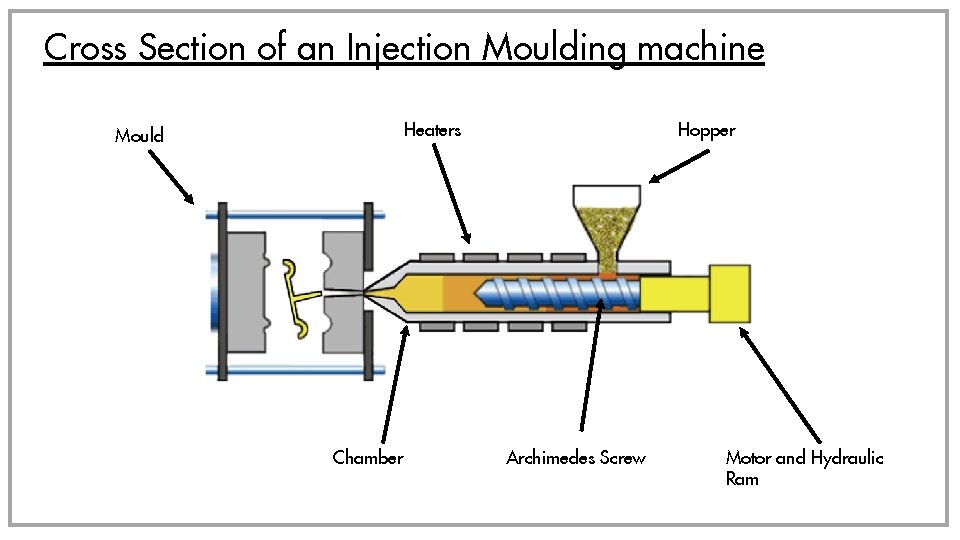 Cross Section of an Injection Moulding machine

Mould

Heaters

Hopper

Chamber

Archimedes Screw

Motor and Hydraulic Ram