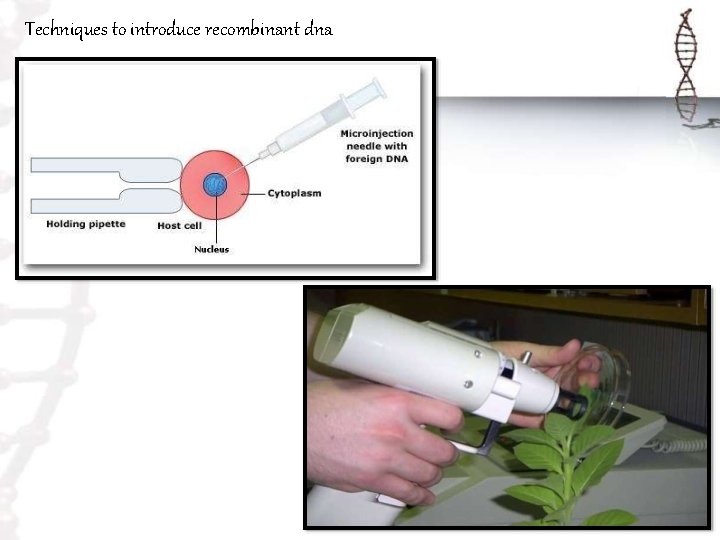 Techniques to introduce recombinant dna

Microinjection needle with foreign DNA

Cytoplasm

Holding pipette

Host cell

Nucleus