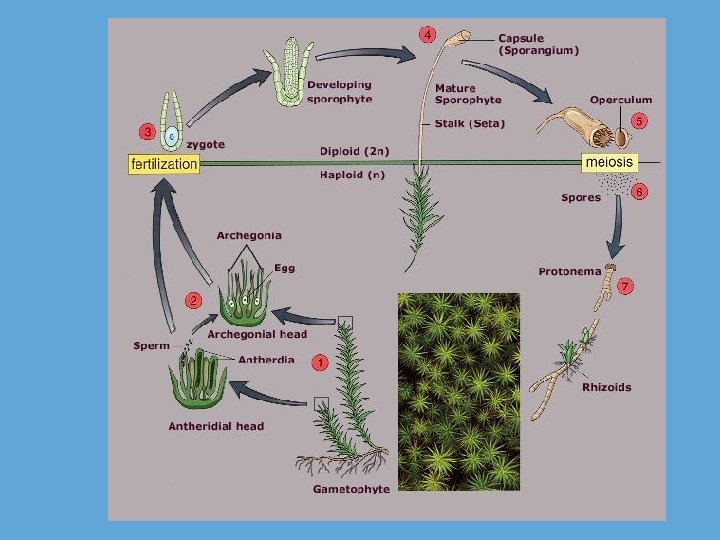 4

Capsule (Sporangium)

Developing sporophyte

Mature Sporophyte

Operculum

5

Stalk (Seta)

3

zygote

fertilization

Diploid (2n)

Haploid (n)

meiosis

Spores

6

Archegonia

Egg

Protonema

7

2

Archegonial head

Sperm

Antherdia

1

Rhizoids

Antheridial head

Gametophyte