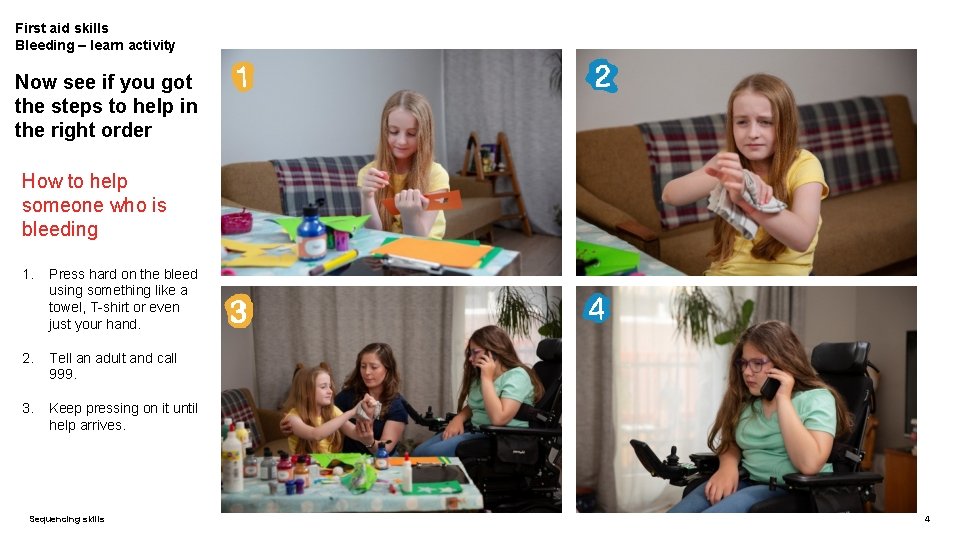 First aid skills
Bleeding – learn activity

Now see if you got the steps to help in the right order

How to help someone who is bleeding

1. Press hard on the bleed using something like a towel, T-shirt or even just your hand.

2. Tell an adult and call 999.

3. Keep pressing on it until help arrives.

1

2

3

4

Sequencing skills

4