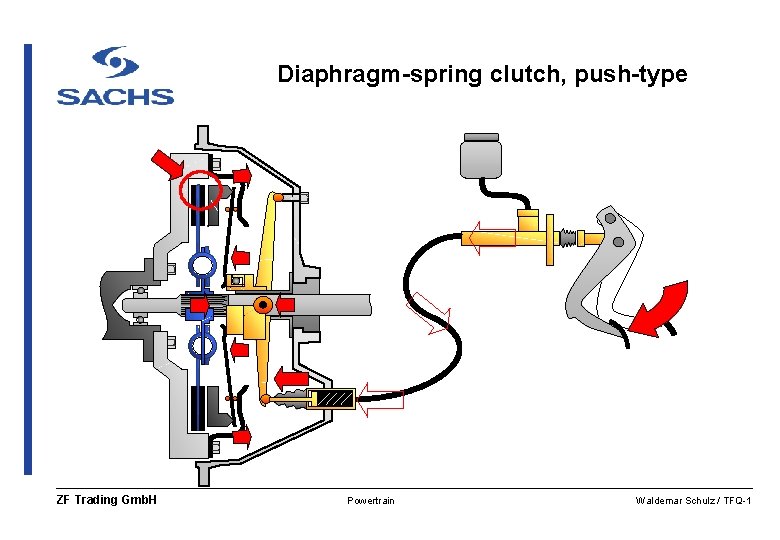 SACHS

Diaphragm-spring clutch, push-type

ZF Trading GmbH

Powertrain

Waldemar Schulz / TFQ-1