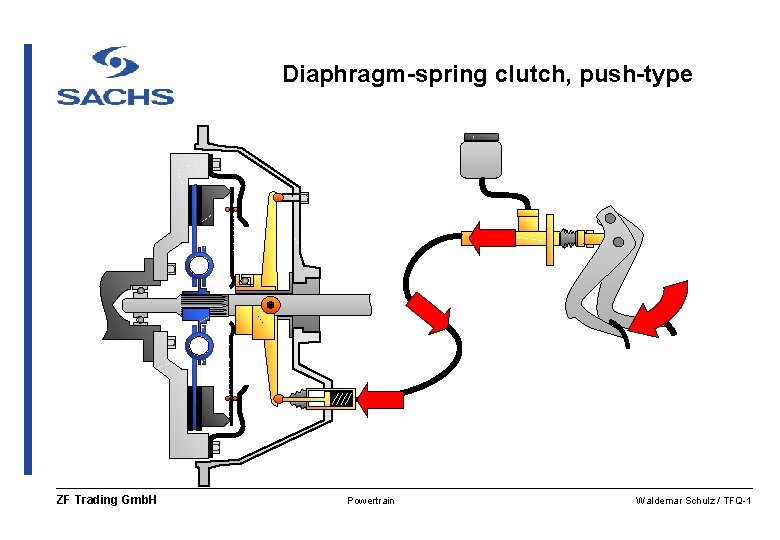 SACHS

Diaphragm-spring clutch, push-type

ZF Trading GmbH

Powertrain

Waldemar Schulz / TFQ-1