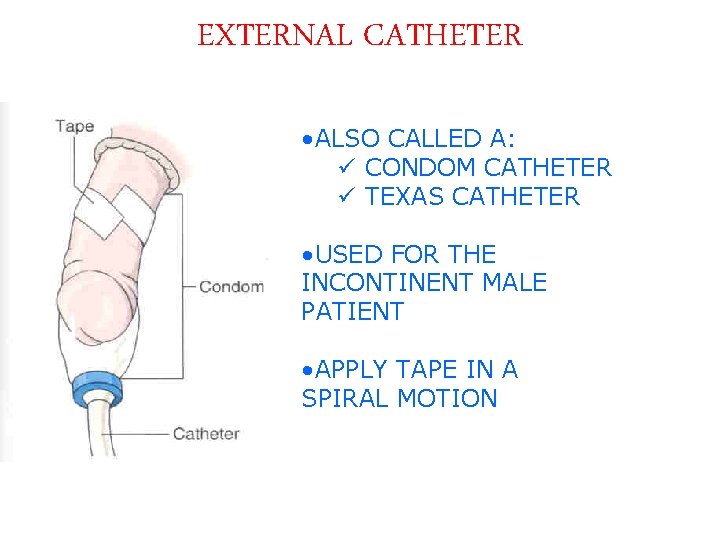 EXTERNAL CATHETER

Tape

Condom

Catheter

•ALSO CALLED A:
✓ CONDOM CATHETER
✓ TEXAS CATHETER

•USED FOR THE INCONTINENT MALE PATIENT

•APPLY TAPE IN A SPIRAL MOTION