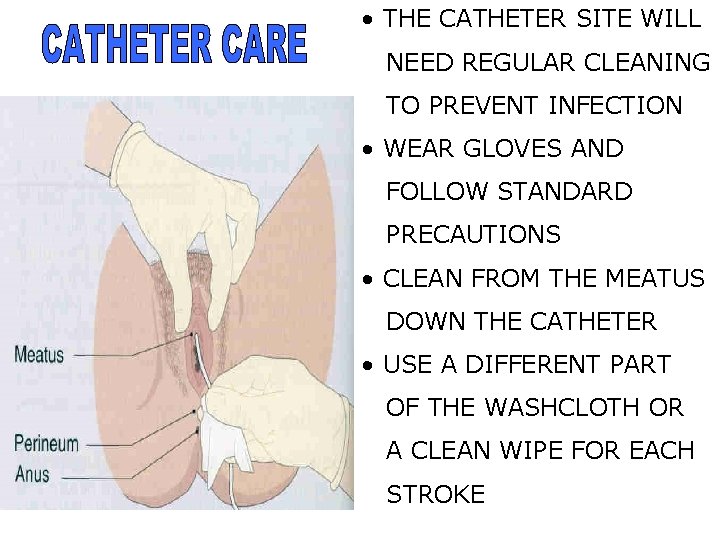 CATHETER CARE

Meatus

Perineum

Anus

• THE CATHETER SITE WILL NEED REGULAR CLEANING TO PREVENT INFECTION
• WEAR GLOVES AND FOLLOW STANDARD PRECAUTIONS
• CLEAN FROM THE MEATUS DOWN THE CATHETER
• USE A DIFFERENT PART OF THE WASHCLOTH OR A CLEAN WIPE FOR EACH STROKE