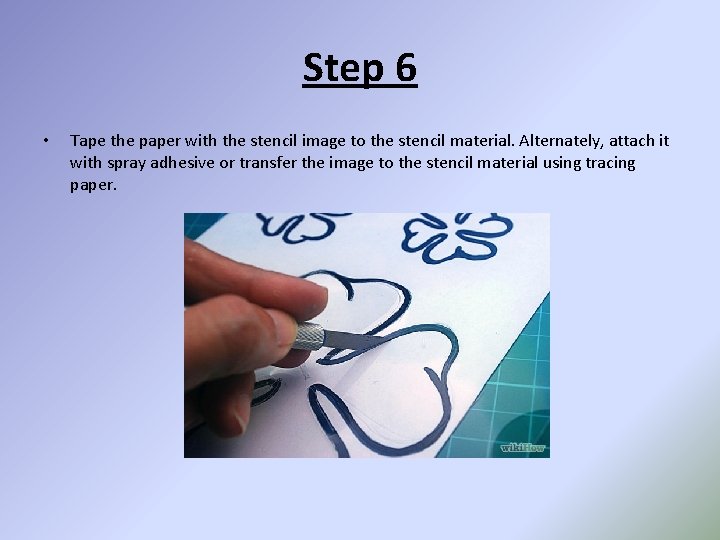 Step 6

• Tape the paper with the stencil image to the stencil material. Alternately, attach it with spray adhesive or transfer the image to the stencil material using tracing paper.

wikiHow