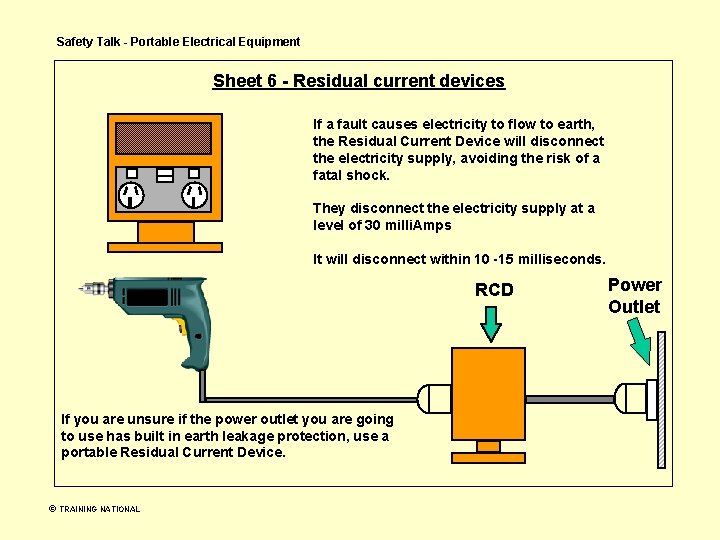 Safety Talk - Portable Electrical Equipment

Sheet 6 - Residual current devices

If a fault causes electricity to flow to earth, the Residual Current Device will disconnect the electricity supply, avoiding the risk of a fatal shock.

They disconnect the electricity supply at a level of 30 milliAmps

It will disconnect within 10 -15 milliseconds.

RCD

Power Outlet

If you are unsure if the power outlet you are going to use has built in earth leakage protection, use a portable Residual Current Device.

© TRAINING NATIONAL