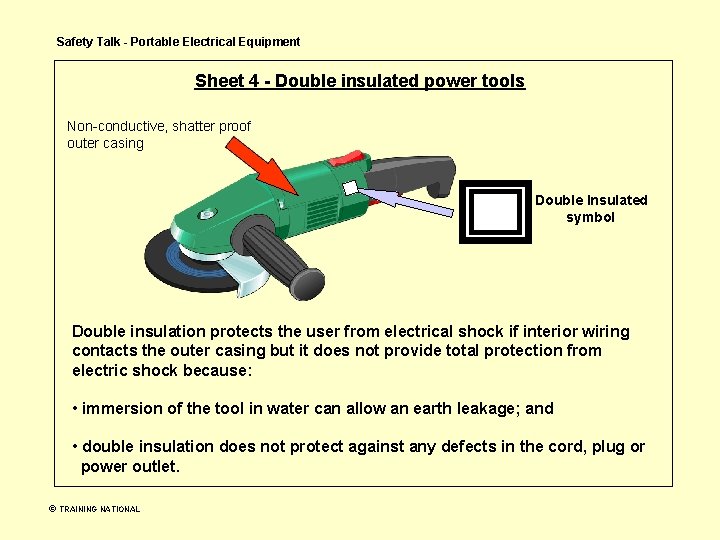 Safety Talk - Portable Electrical Equipment

Sheet 4 - Double insulated power tools

Non-conductive, shatter proof outer casing

Double Insulated symbol

Double insulation protects the user from electrical shock if interior wiring contacts the outer casing but it does not provide total protection from electric shock because:

• immersion of the tool in water can allow an earth leakage; and

• double insulation does not protect against any defects in the cord, plug or power outlet.

© TRAINING NATIONAL