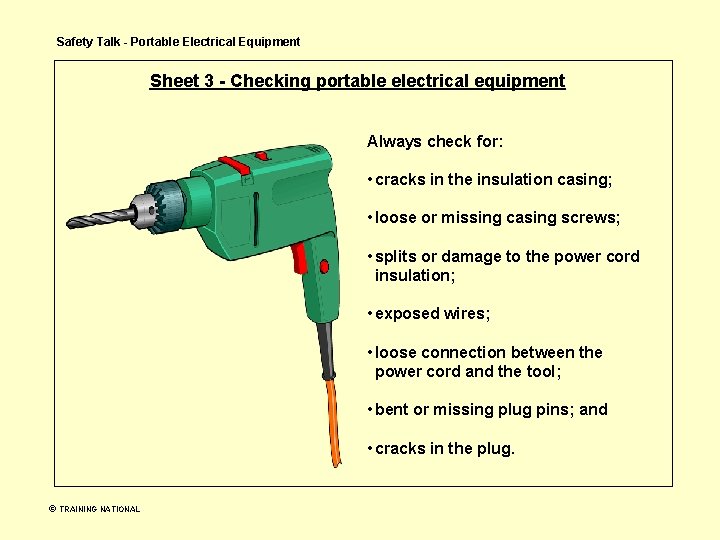 Safety Talk - Portable Electrical Equipment

Sheet 3 - Checking portable electrical equipment

Always check for:

• cracks in the insulation casing;

• loose or missing casing screws;

• splits or damage to the power cord insulation;

• exposed wires;

• loose connection between the power cord and the tool;

• bent or missing plug pins; and

• cracks in the plug.

© TRAINING NATIONAL