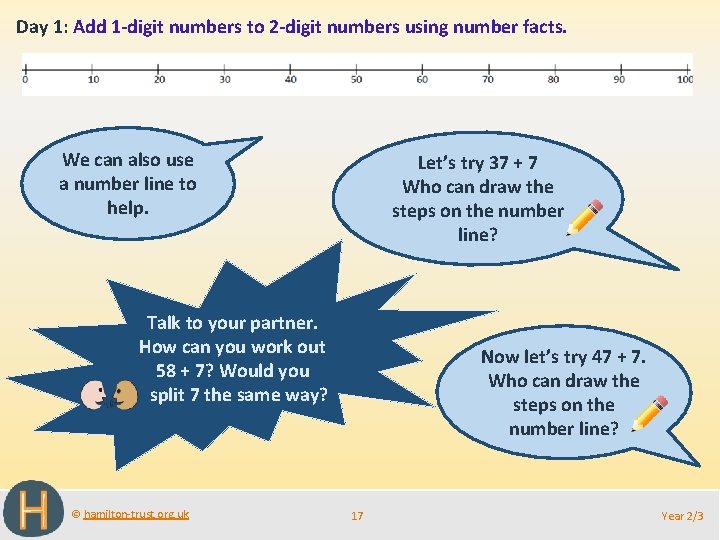 Day 1: Add 1-digit numbers to 2-digit numbers using number facts.

0 10 20 30 40 50 60 70 80 90 100

We can also use a number line to help.

Let's try 37 + 7
Who can draw the steps on the number line?

Talk to your partner. How can you work out 58 + 7? Would you split 7 the same way?

Now let's try 47 + 7. Who can draw the steps on the number line?

H

© hamilton-trust.org.uk

17

Year 2/3