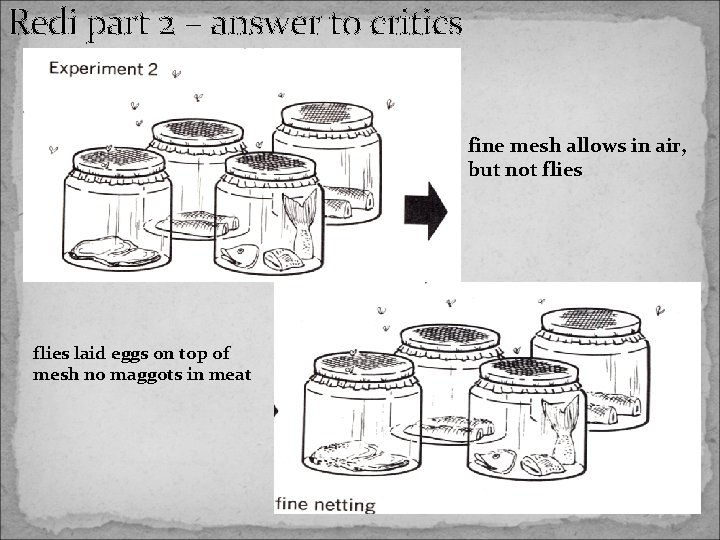 Redi part 2 – answer to critics

Experiment 2

fine mesh allows in air, but not flies

flies laid eggs on top of mesh no maggots in meat

fine netting