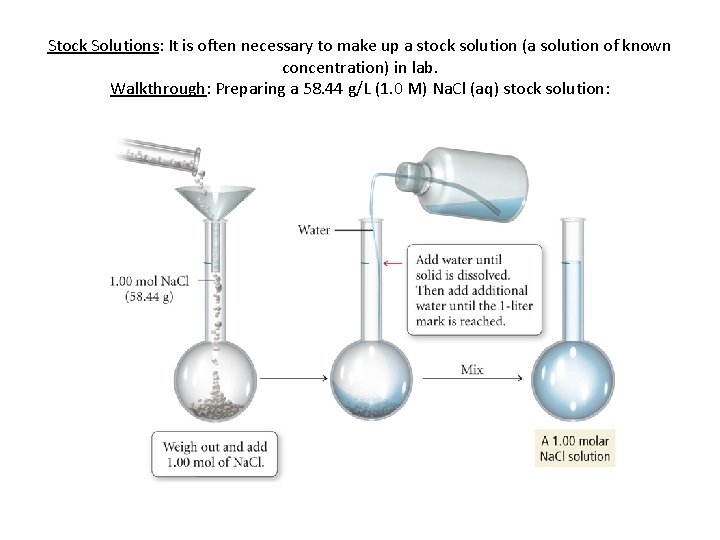 Stock Solutions: It is often necessary to make up a stock solution (a solution of known concentration) in lab.
Walkthrough: Preparing a 58.44 g/L (1.0 M) NaCl (aq) stock solution:

1.00 mol NaCl
(58.44 g)

Weigh out and add 1.00 mol of NaCl.

Water

Add water until solid is dissolved. Then add additional water until the 1-liter mark is reached.

Mix

A 1.00 molar NaCl solution