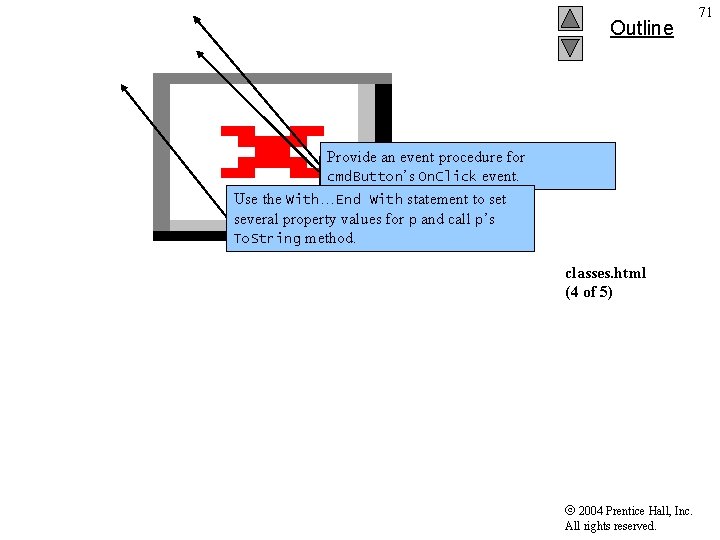 71

Outline

Provide an event procedure for cmdButton's OnClick event.

Use the With…End With statement to set several property values for p and call p's ToString method.

classes.html
(4 of 5)

© 2004 Prentice Hall, Inc.
All rights reserved.