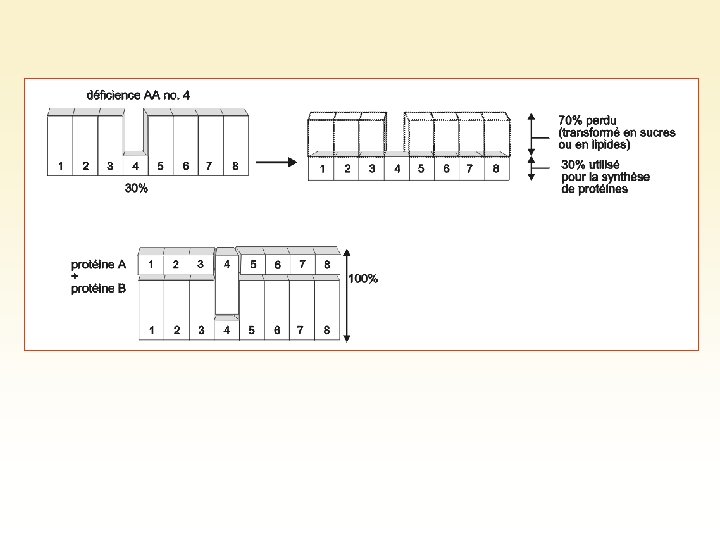 déficience AA no. 4

1 2 3 4 5 6 7 8

30%

1 2 3 4 5 6 7 8

70% perdu (transformé en sucres ou en lipides)

30% utilisé pour la synthèse de protéines

protéine A + protéine B

1 2 3 4 5 6 7 8

1 2 3 4 5 6 7 8

100%