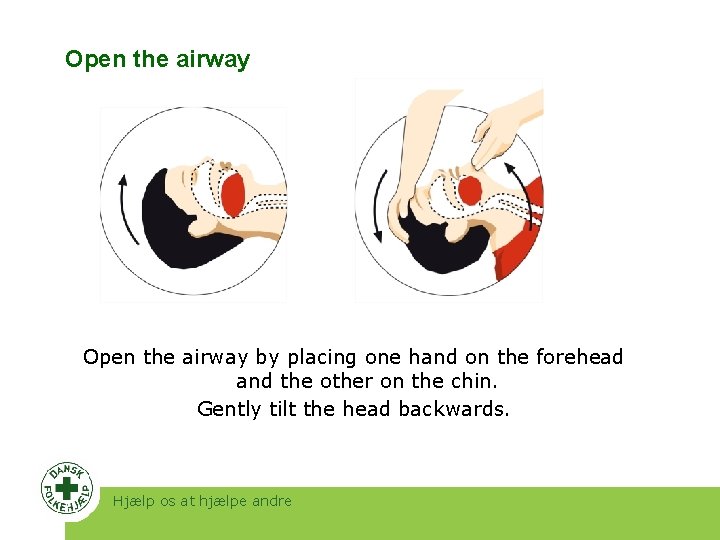 Open the airway

Open the airway by placing one hand on the forehead and the other on the chin.

Gently tilt the head backwards.

DANSK FOLKEHJÆLP

Hjælp os at hjælpe andre