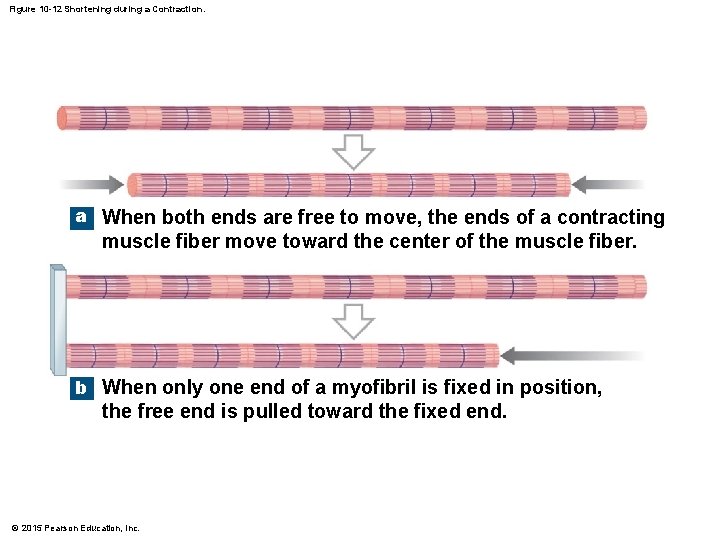 Figure 10-12 Shortening during a Contraction.

a When both ends are free to move, the ends of a contracting muscle fiber move toward the center of the muscle fiber.

b When only one end of a myofibril is fixed in position, the free end is pulled toward the fixed end.

© 2015 Pearson Education, Inc.