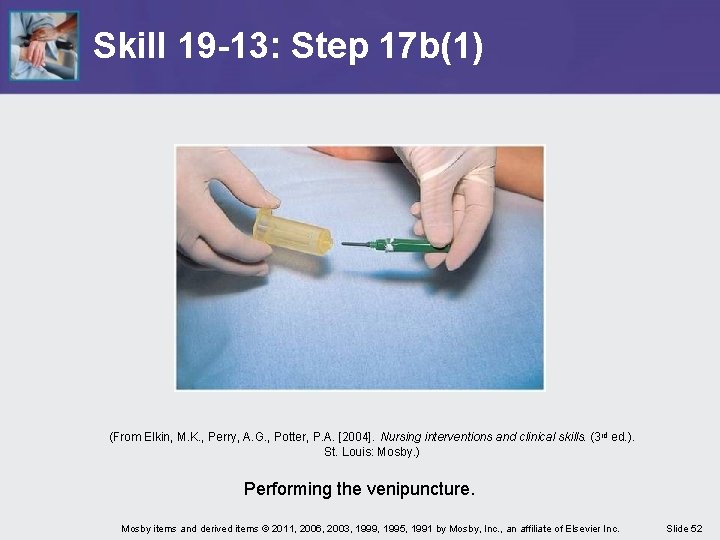 Skill 19-13: Step 17b(1)

(From Elkin, M.K., Perry, A.G., Potter, P.A. [2004]. Nursing interventions and clinical skills. (3rd ed.). St. Louis: Mosby.)

Performing the venipuncture.

Mosby items and derived items © 2011, 2006, 2003, 1999, 1995, 1991 by Mosby, Inc., an affiliate of Elsevier Inc.

Slide 52