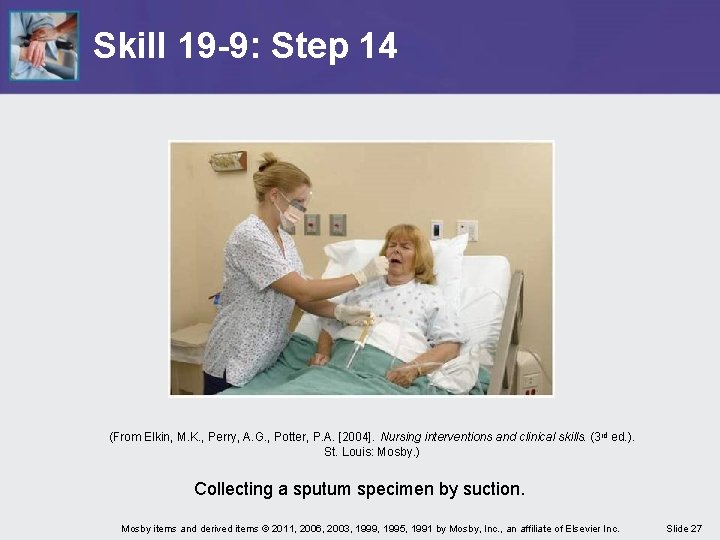 Skill 19-9: Step 14

(From Elkin, M.K., Perry, A.G., Potter, P.A. [2004]. Nursing interventions and clinical skills. (3rd ed.). St. Louis: Mosby.)

Collecting a sputum specimen by suction.

Mosby items and derived items © 2011, 2006, 2003, 1999, 1995, 1991 by Mosby, Inc., an affiliate of Elsevier Inc.

Slide 27