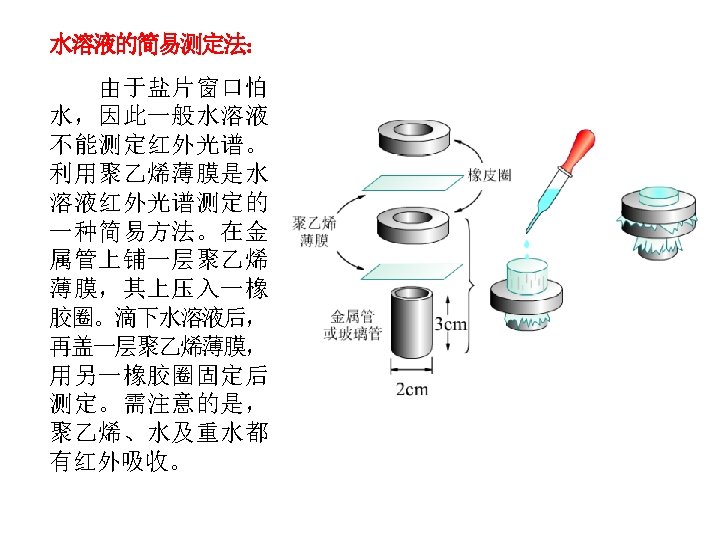 水溶液的简易测定法:

由于盐片窗口怕水，因此一般水溶液不能测定红外光谱。利用聚乙烯薄膜是水溶液红外光谱测定的一种简易方法。在金属管上铺一层聚乙烯薄膜，其上压入一橡胶圈。滴下水溶液后，再盖一层聚乙烯薄膜，用另一橡胶圈固定后测定。需注意的是，聚乙烯、水及重水都有红外吸收。

橡皮圈

聚乙烯薄膜

金属管或玻璃管

3cm

2cm