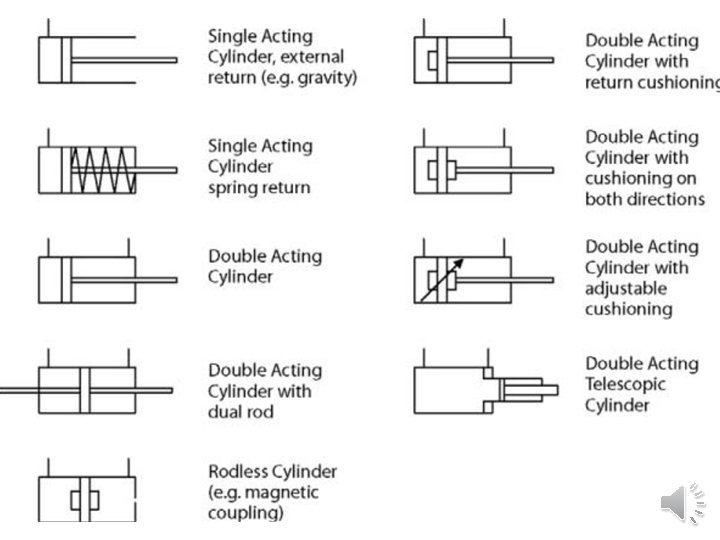 Single Acting Cylinder, external return (e.g. gravity)

Single Acting Cylinder spring return

Double Acting Cylinder

Double Acting Cylinder with dual rod

Rodless Cylinder (e.g. magnetic coupling)

Double Acting Cylinder with return cushioning

Double Acting Cylinder with cushioning on both directions

Double Acting Cylinder with adjustable cushioning

Double Acting Telescopic Cylinder