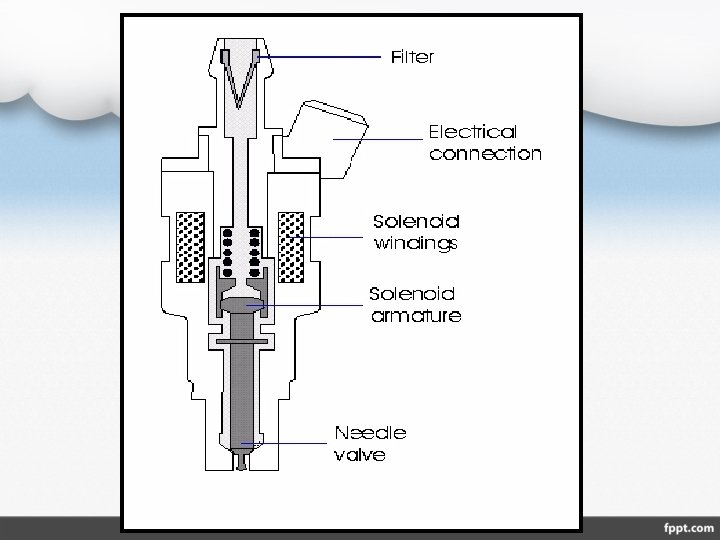 Filter

Electrical connection

Solenoid windings

Solenoid armature

Needle valve

fppt.com